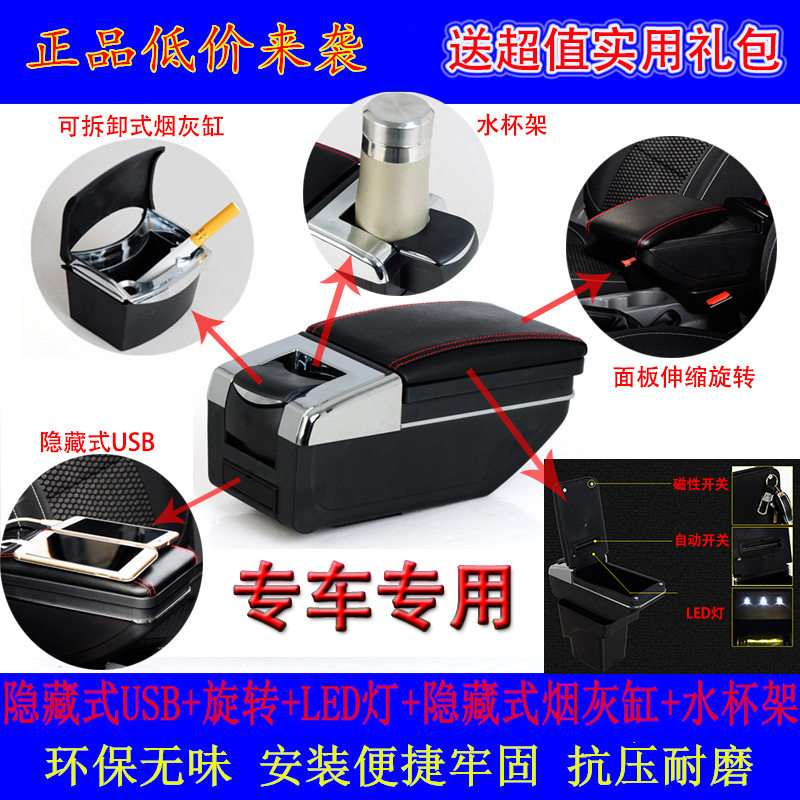 正品低价来袭

送超值实用礼包

可拆卸式烟灰缸

水杯架

面板伸缩旋转

隐藏式USB

磁性开关

自动开关

LED灯

专车专用

隐藏式USB+旋转+LED灯+隐藏式烟灰缸+水杯架

环保无味 安装便捷牢固 抗压耐磨